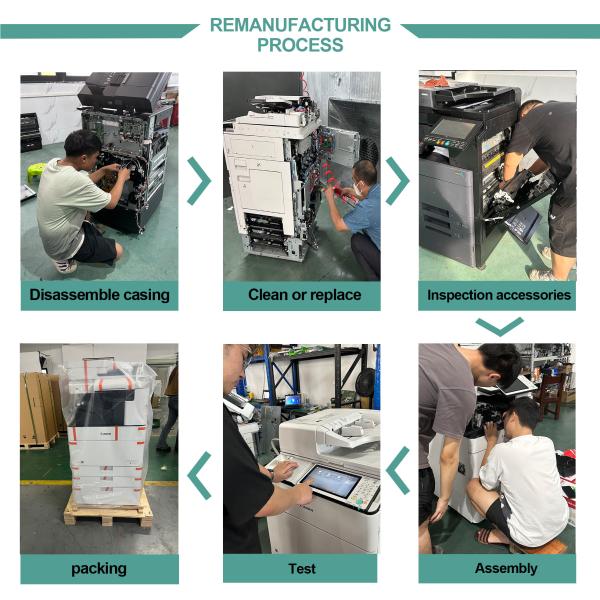 REMANUFACTURING PROCESS

Disassemble casing

Clean or replace

Inspection accessories

Assembly

Test

packing