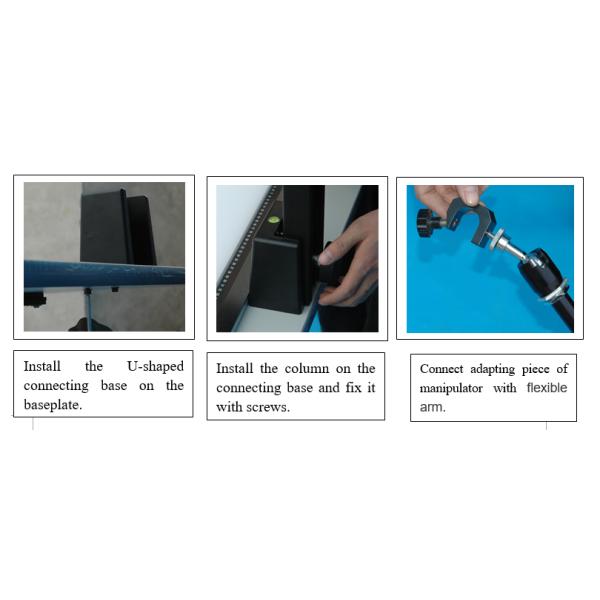 Install the U-shaped connecting base on the baseplate.

Install the column on the connecting base and fix it with screws.

Connect adapting piece of manipulator with flexible arm.