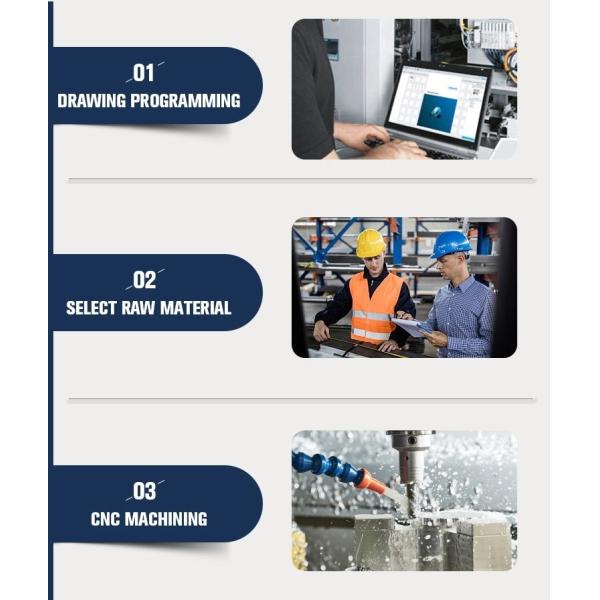 01
DRAWING PROGRAMMING

02
SELECT RAW MATERIAL

03
CNC MACHINING