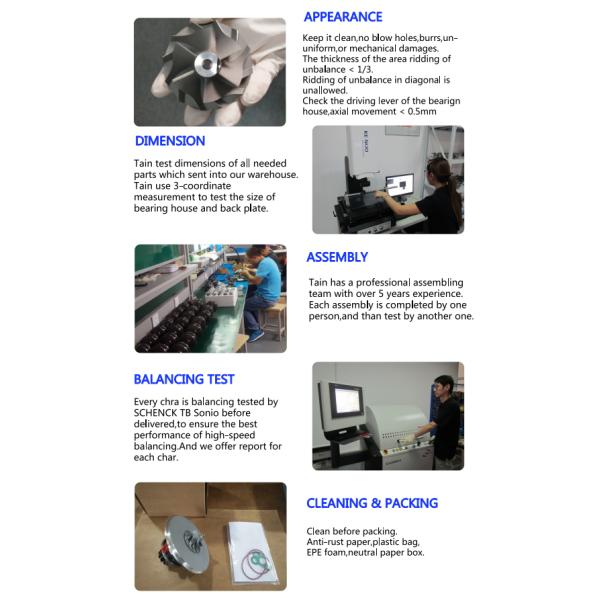 APPEARANCE

Keep it clean,no blow holes,burrs,un-uniform,or mechanical damages.
The thickness of the area ridding of unbalance < 1/3.
Ridding of unbalance in diagonal is unallowed.
Check the driving lever of the bearign house,axial movement < 0.5mm

DIMENSION

Tain test dimensions of all needed parts which sent into our warehouse.
Tain use 3-coordinate measurement to test the size of bearing house and back plate.

ASSEMBLY

Tain has a professional assembling team with over 5 years experience.
Each assembly is completed by one person,and than test by another one.

BALANCING TEST

Every chra is balancing tested by SCHENCK TB Sonio before delivered,to ensure the best performance of high-speed balancing.And we offer report for each char.

CLEANING & PACKING

Clean before packing.
Anti-rust paper,plastic bag,
EPE foam,neutral paper box.