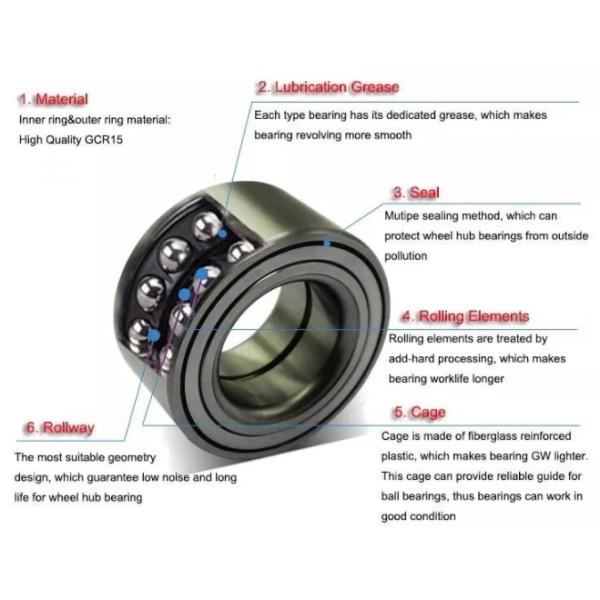 1. Material
Inner ring&outer ring material: High Quality GCR15

2. Lubrication Grease
Each type bearing has its dedicated grease, which makes bearing revolving more smooth

3. Seal
Mutipe sealing method, which can protect wheel hub bearings from outside pollution

4. Rolling Elements
Rolling elements are treated by add-hard processing, which makes bearing worklife longer

5. Cage
Cage is made of fiberglass reinforced plastic, which makes bearing GW lighter. This cage can provide reliable guide for ball bearings, thus bearings can work in good condition

6. Rollway
The most suitable geometry design, which guarantee low noise and long life for wheel hub bearing