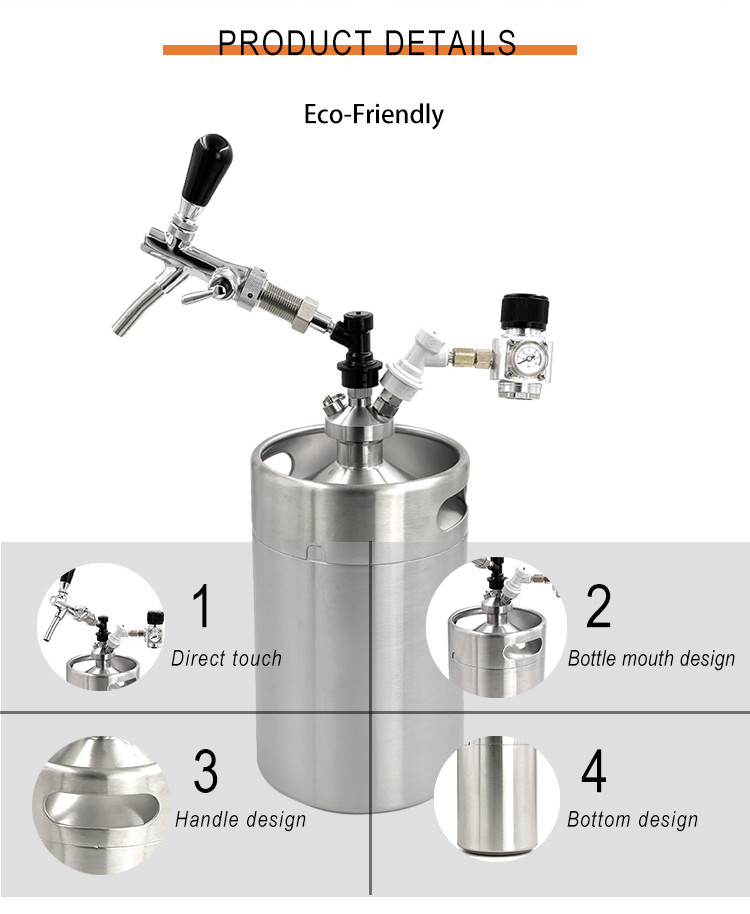 PRODUCT DETAILS

Eco-Friendly

1
Direct touch

2
Bottle mouth design

3
Handle design

4
Bottom design