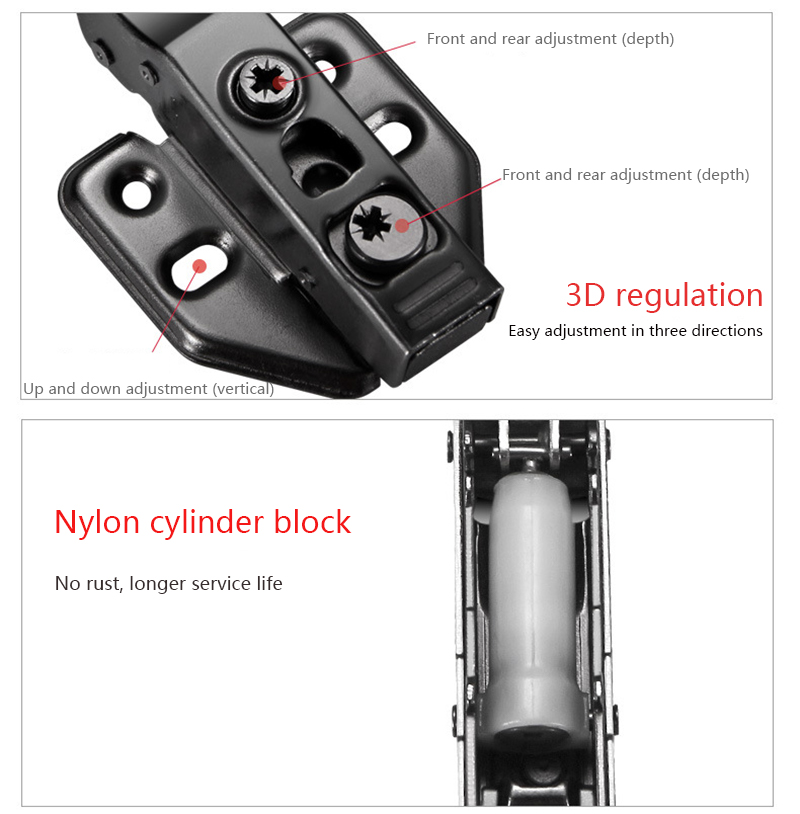 Front and rear adjustment (depth)

Front and rear adjustment (depth)

3D regulation

Easy adjustment in three directions

Up and down adjustment (vertical)

Nylon cylinder block

No rust, longer service life