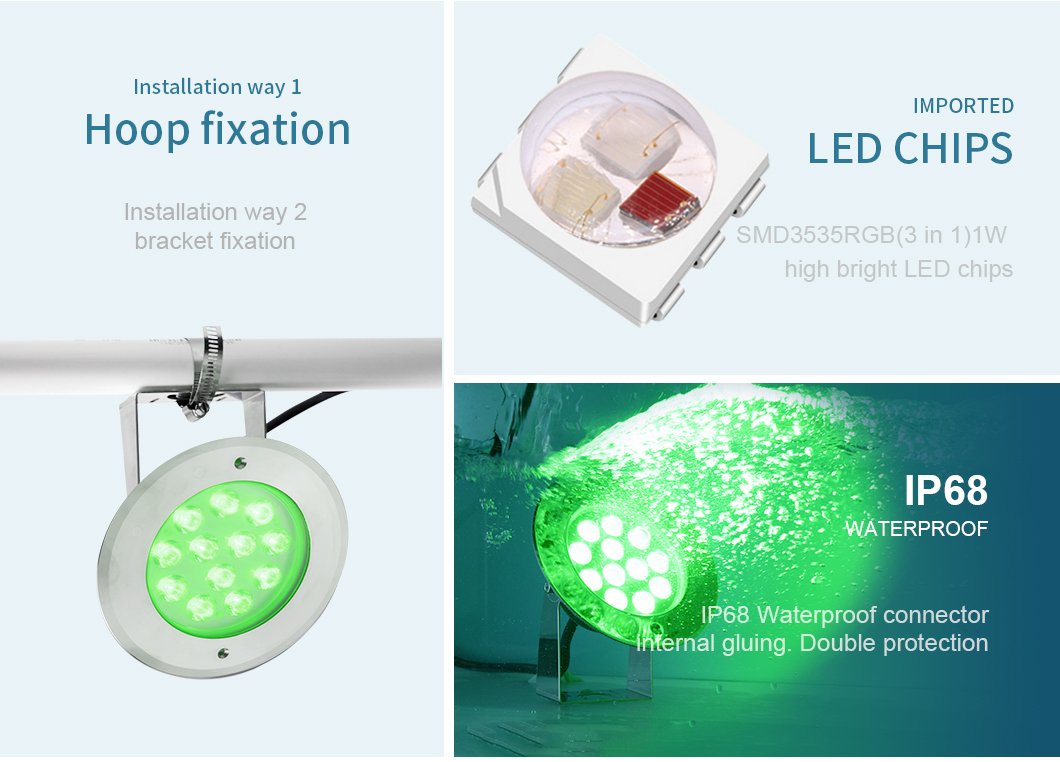 Installation way 1
Hoop fixation

Installation way 2
bracket fixation

IMPORTED
LED CHIPS

SMD3535RGB(3 in 1)1W
high bright LED chips

IP68
WATERPROOF

IP68 Waterproof connector
Internal gluing. Double protection