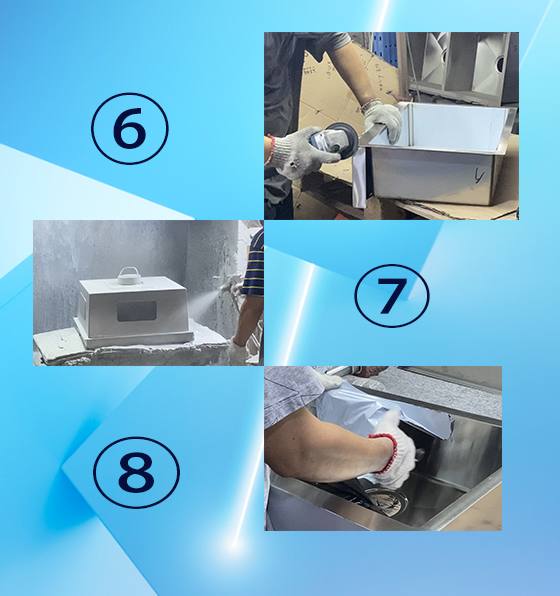 ⑥

⑦

⑧