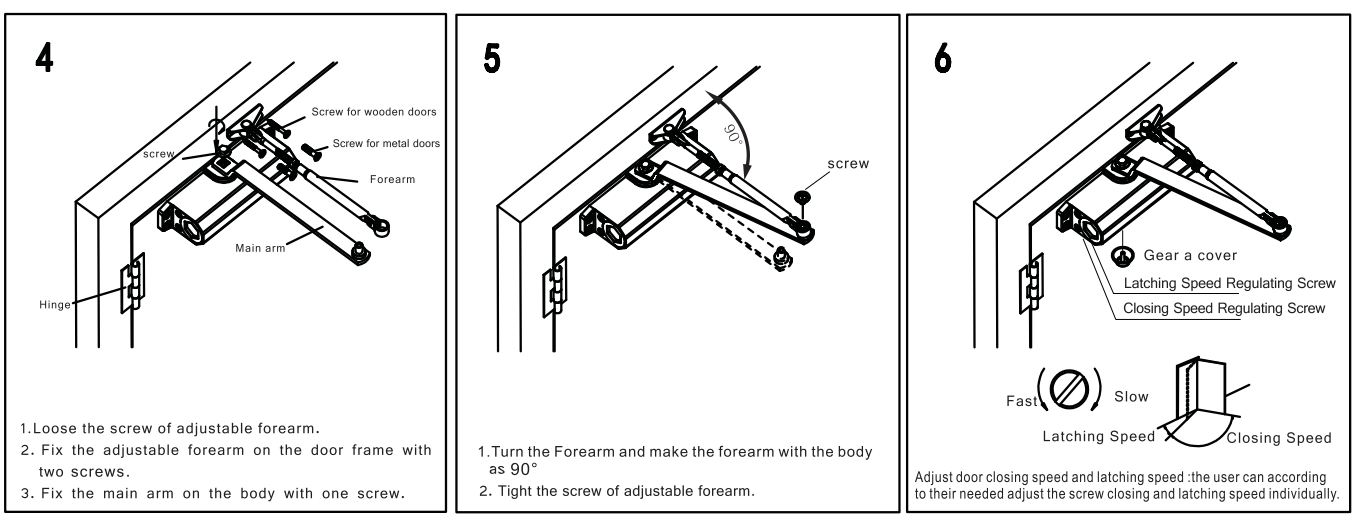 4

Screw for wooden doors
Screw for metal doors
screw
Forearm
Main arm
Hinge

1.Loose the screw of adjustable forearm.
2. Fix the adjustable forearm on the door frame with two screws.
3. Fix the main arm on the body with one screw.

5

90°
screw

1.Turn the Forearm and make the forearm with the body as 90°
2. Tight the screw of adjustable forearm.

6

Gear a cover
Latching Speed Regulating Screw
Closing Speed Regulating Screw

Fast
Slow
Latching Speed
Closing Speed

Adjust door closing speed and latching speed :the user can according to their needed adjust the screw closing and latching speed individually.