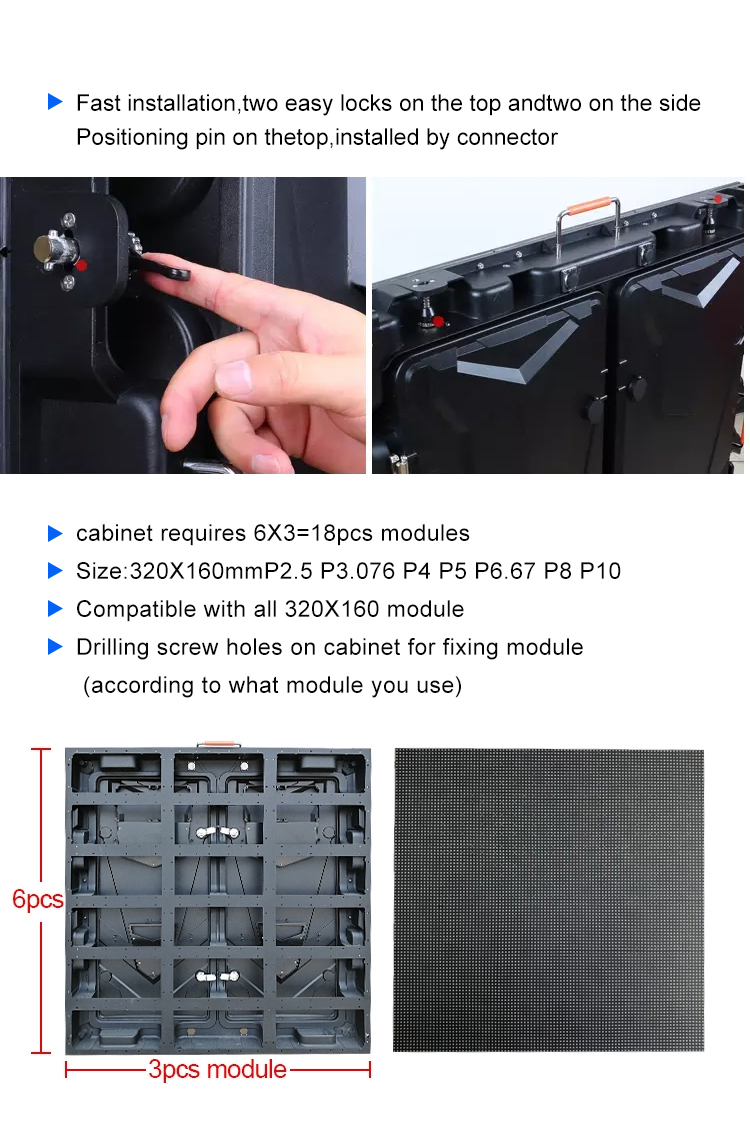 Fast installation,two easy locks on the top andtwo on the side
Positioning pin on thetop,installed by connector

cabinet requires 6X3=18pcs modules
Size:320X160mmP2.5 P3.076 P4 P5 P6.67 P8 P10
Compatible with all 320X160 module
Drilling screw holes on cabinet for fixing module
(according to what module you use)

6pcs
3pcs module