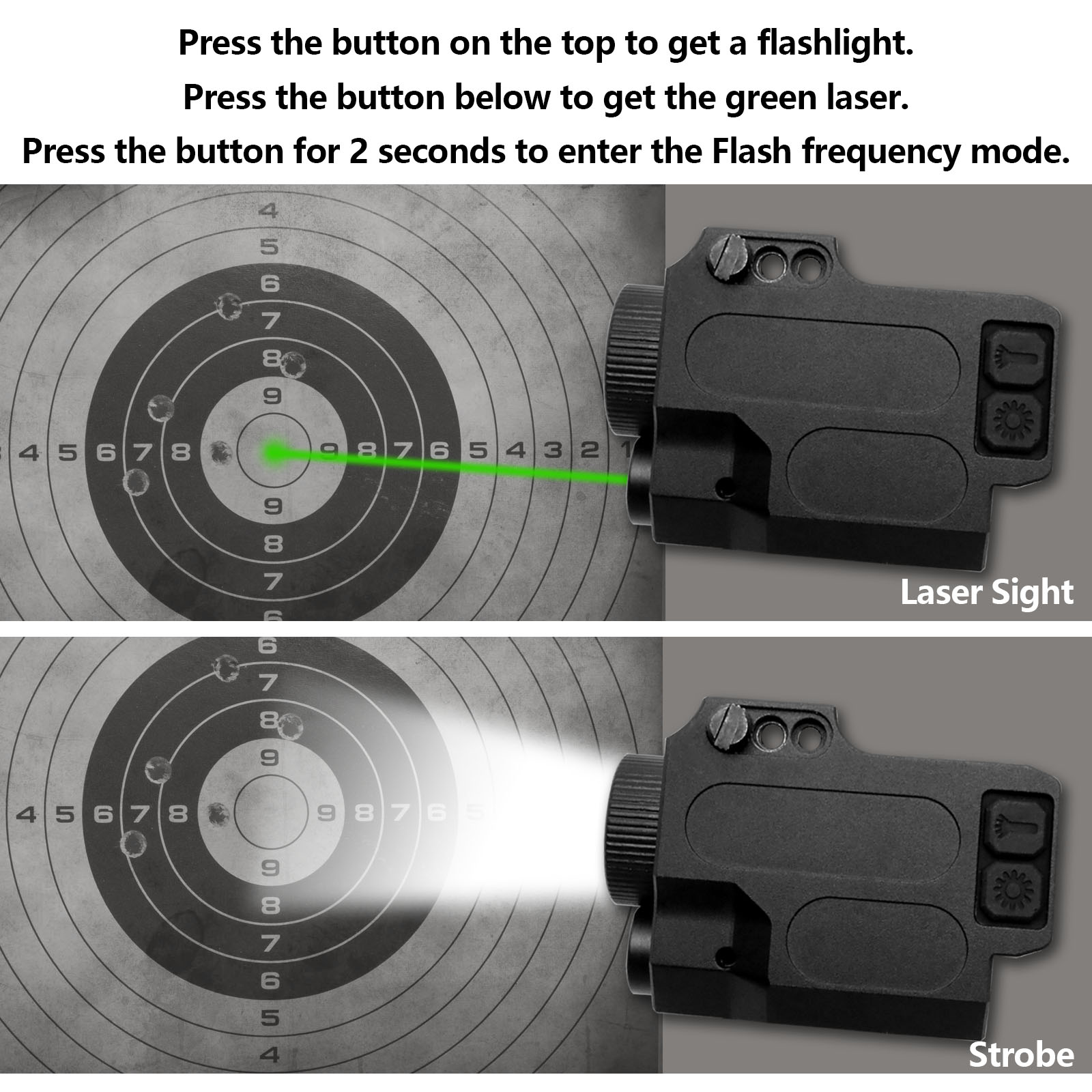 Press the button on the top to get a flashlight.
Press the button below to get the green laser.
Press the button for 2 seconds to enter the Flash frequency mode.

4
5
6
7
8
9
4 5 6 7 8 9 8 7 6 5 4 3 2 1
9
8
7
6

Laser Sight

6
7
8
9
4 5 6 7 8 9 8 7 6 5
9
8
7
6
5
4

Strobe