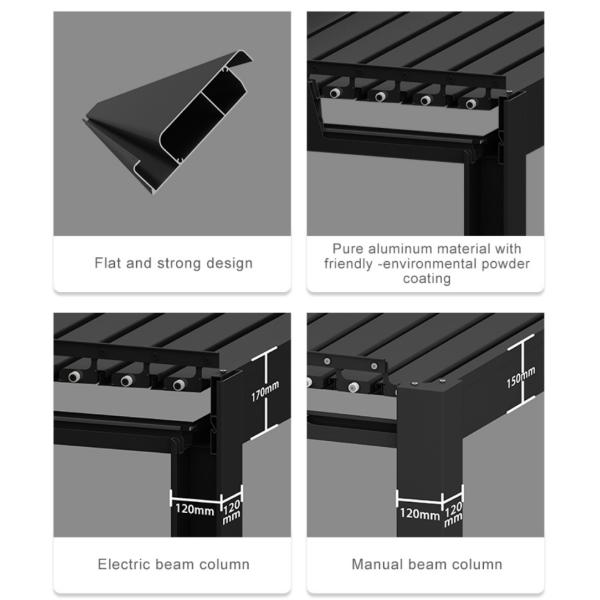 Flat and strong design

Pure aluminum material with friendly -environmental powder coating

170mm

120mm

120 mm

Electric beam column

150mm

120mm

120 mm

Manual beam column