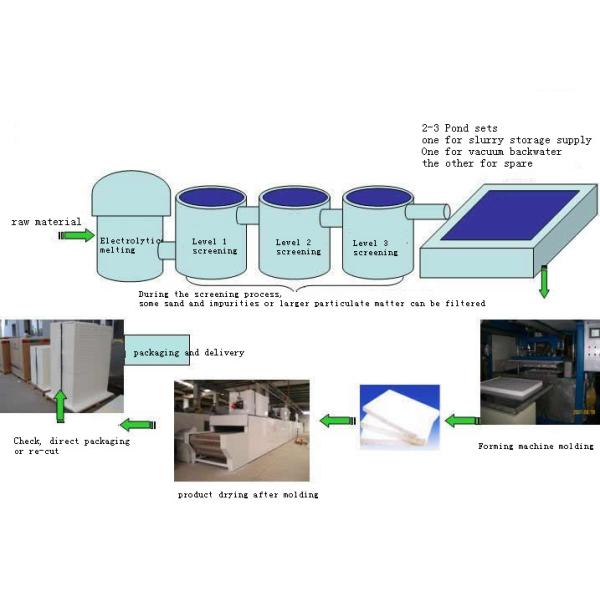 2-3 Pond sets
one for slurry storage supply
One for vacuum backwater
the other for spare

raw material

Electrolytic melting

Level 1 screening

Level 2 screening

Level 3 screening

During the screening process,
some sand and impurities or larger particulate matter can be filtered

packaging and delivery

Check, direct packaging or re-cut

product drying after molding

Forming machine molding