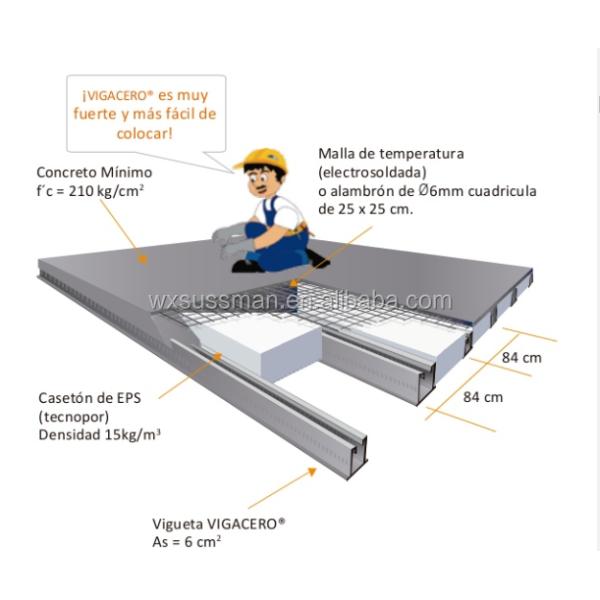 ¡VIGACERO® es muy fuerte y más fácil de colocar!

Concreto Mínimo
f´c = 210 kg/cm²

Malla de temperatura
(electrosoldada)
o alambrón de Ø6mm cuadricula
de 25 x 25 cm.

wxsussman.en.alibaba.com

84 cm

84 cm

Casetón de EPS
(tecnopor)
Densidad 15kg/m³

Vigueta VIGACERO®
As = 6 cm²