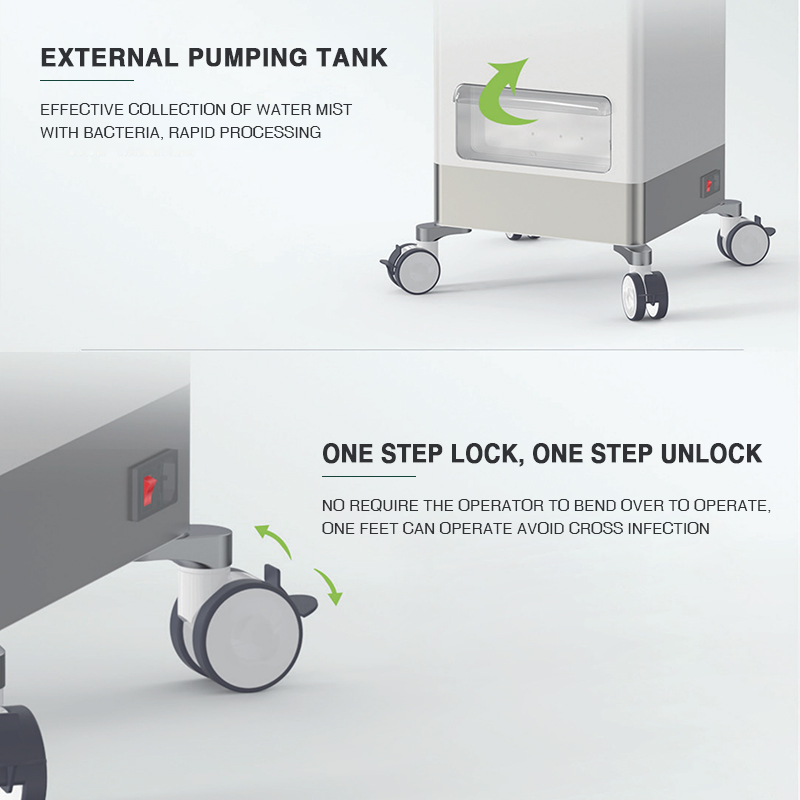 EXTERNAL PUMPING TANK

EFFECTIVE COLLECTION OF WATER MIST WITH BACTERIA, RAPID PROCESSING

ONE STEP LOCK, ONE STEP UNLOCK

NO REQUIRE THE OPERATOR TO BEND OVER TO OPERATE, ONE FEET CAN OPERATE AVOID CROSS INFECTION