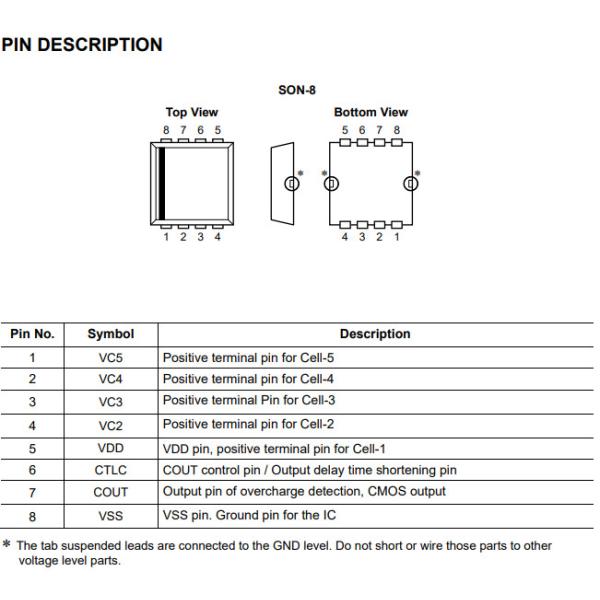 PIN DESCRIPTION

SON-8

Top View

8 7 6 5

1 2 3 4

*

Bottom View

5 6 7 8

* *

4 3 2 1

| Pin No. | Symbol | Description |
|---|---|---|
| 1 | VC5 | Positive terminal pin for Cell-5 |
| 2 | VC4 | Positive terminal pin for Cell-4 |
| 3 | VC3 | Positive terminal Pin for Cell-3 |
| 4 | VC2 | Positive terminal pin for Cell-2 |
| 5 | VDD | VDD pin, positive terminal pin for Cell-1 |
| 6 | CTLC | COUT control pin / Output delay time shortening pin |
| 7 | COUT | Output pin of overcharge detection, CMOS output |
| 8 | VSS | VSS pin. Ground pin for the IC |

* The tab suspended leads are connected to the GND level. Do not short or wire those parts to other voltage level parts.