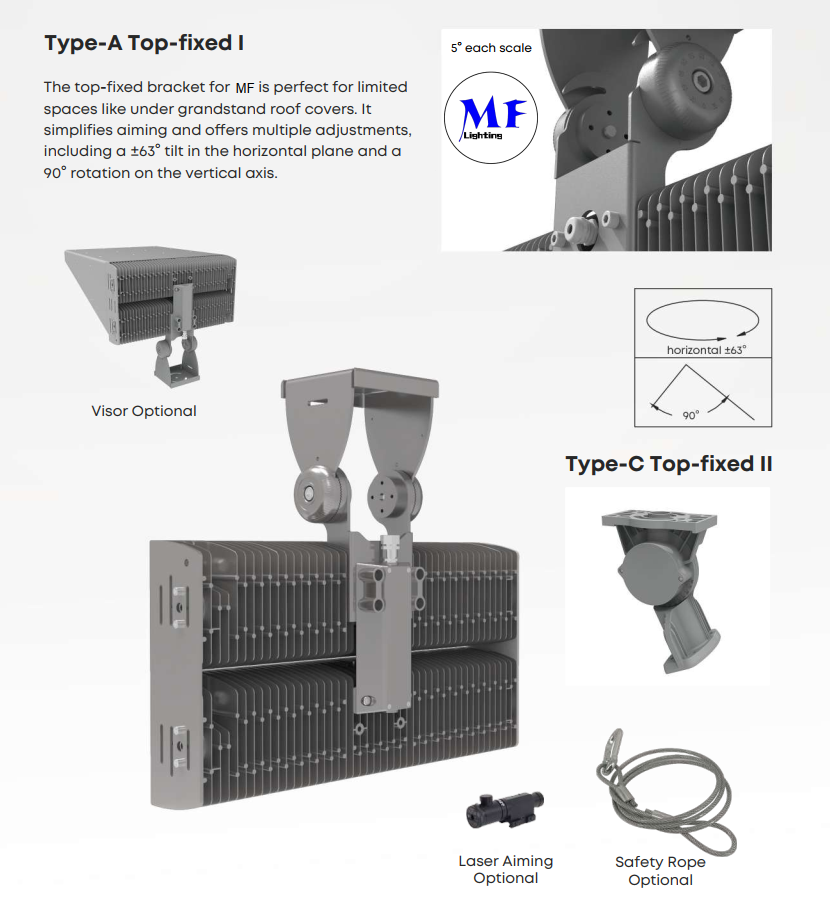 Type-A Top-fixed I

The top-fixed bracket for MF is perfect for limited spaces like under grandstand roof covers. It simplifies aiming and offers multiple adjustments, including a ±63° tilt in the horizontal plane and a 90° rotation on the vertical axis.

5° each scale

MF Lighting

Visor Optional

horizontal ±63°

90°

Type-C Top-fixed II

Laser Aiming Optional

Safety Rope Optional