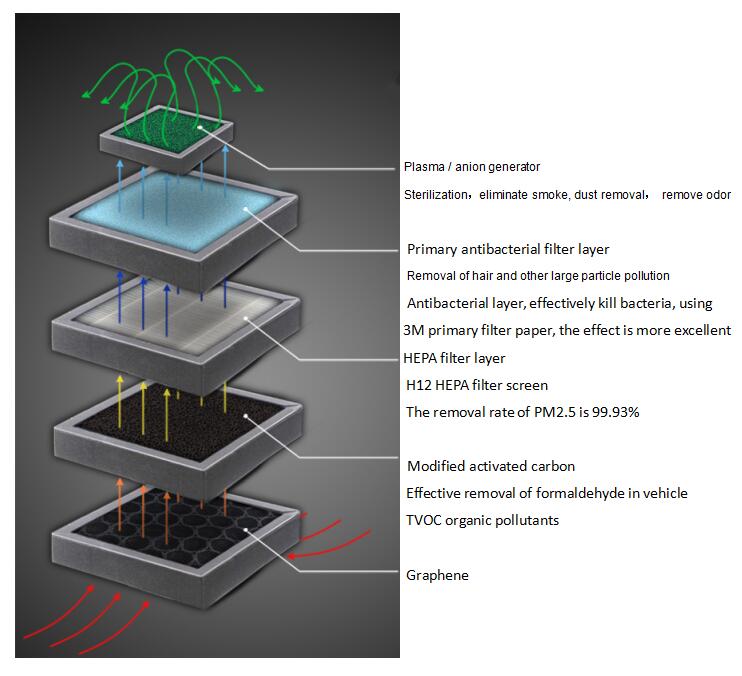 Plasma / anion generator

Sterilization，eliminate smoke, dust removal， remove odor

Primary antibacterial filter layer

Removal of hair and other large particle pollution

Antibacterial layer, effectively kill bacteria, using

3M primary filter paper, the effect is more excellent

HEPA filter layer

H12 HEPA filter screen

The removal rate of PM2.5 is 99.93%

Modified activated carbon

Effective removal of formaldehyde in vehicle

TVOC organic pollutants

Graphene