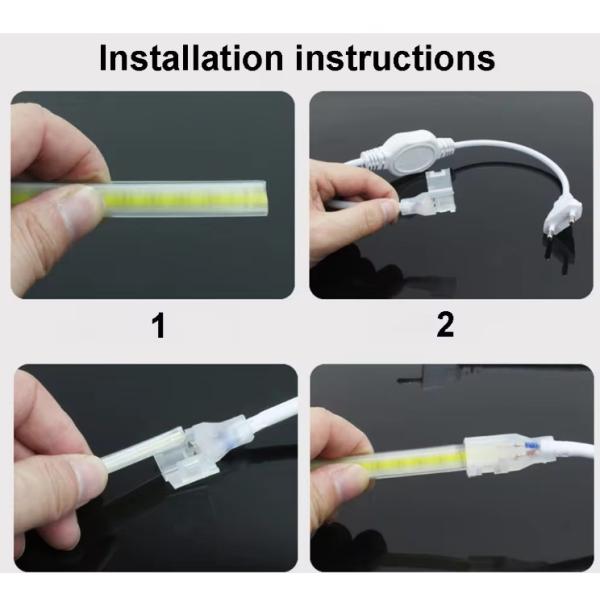 Installation instructions

1

2