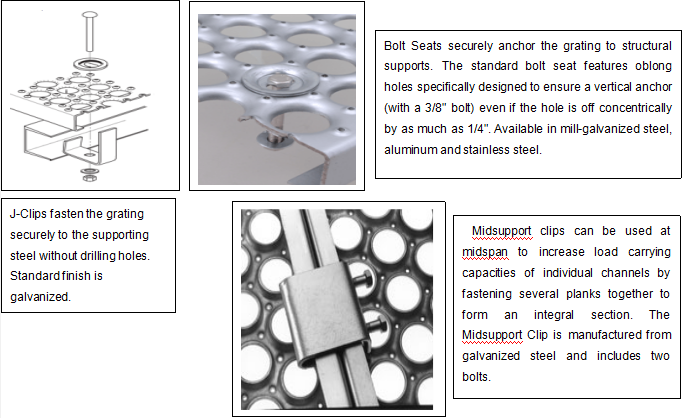 Bolt Seats securely anchor the grating to structural supports. The standard bolt seat features oblong holes specifically designed to ensure a vertical anchor (with a 3/8" bolt) even if the hole is off concentrically by as much as 1/4". Available in mill-galvanized steel, aluminum and stainless steel.

J-Clips fasten the grating securely to the supporting steel without drilling holes. Standard finish is galvanized.

Midsupport clips can be used at midspan to increase load carrying capacities of individual channels by fastening several planks together to form an integral section. The Midsupport Clip is manufactured from galvanized steel and includes two bolts.