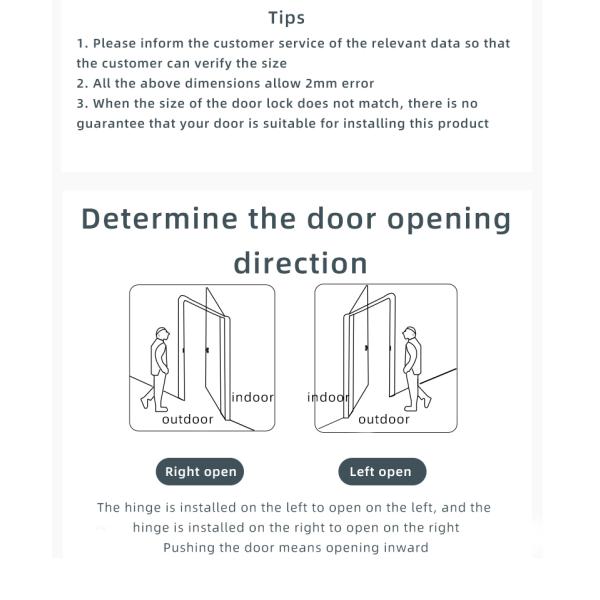 Tips

1. Please inform the customer service of the relevant data so that the customer can verify the size
2. All the above dimensions allow 2mm error
3. When the size of the door lock does not match, there is no guarantee that your door is suitable for installing this product

Determine the door opening direction

indoor
outdoor

indoor
outdoor

Right open

Left open

The hinge is installed on the left to open on the left, and the hinge is installed on the right to open on the right
Pushing the door means opening inward