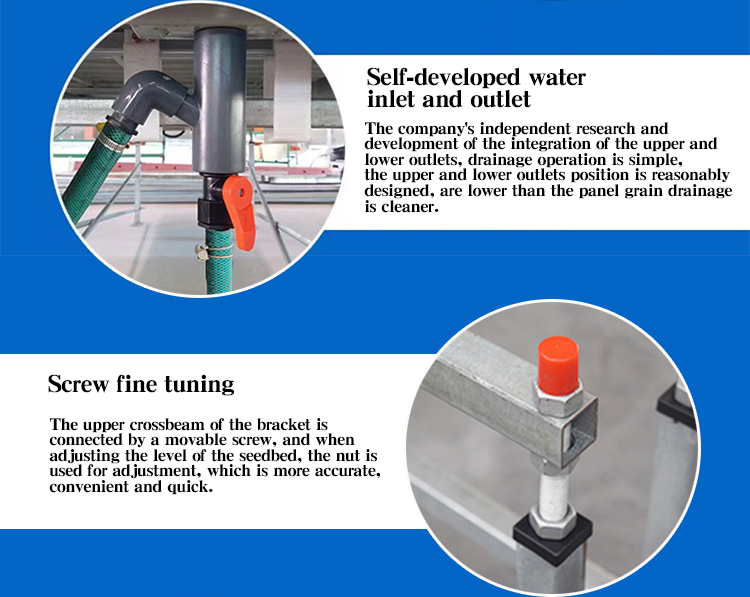 Self-developed water inlet and outlet

The company's independent research and development of the integration of the upper and lower outlets, drainage operation is simple, the upper and lower outlets position is reasonably designed, are lower than the panel grain drainage is cleaner.

Screw fine tuning

The upper crossbeam of the bracket is connected by a movable screw, and when adjusting the level of the seedbed, the nut is used for adjustment, which is more accurate, convenient and quick.