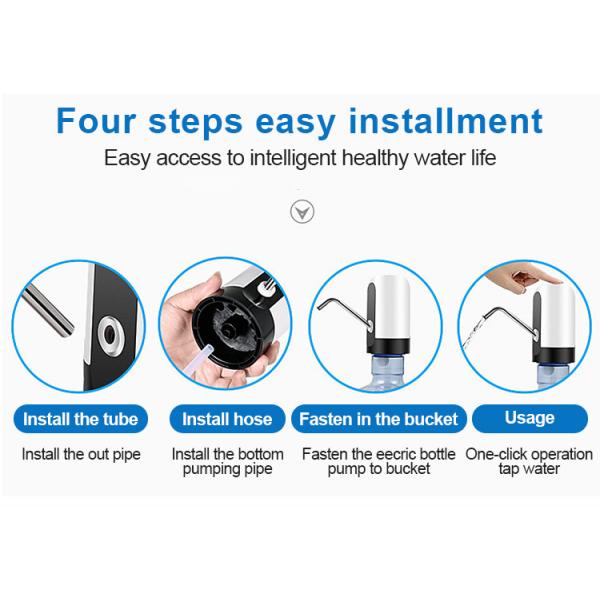 Four steps easy installment

Easy access to intelligent healthy water life

Install the tube

Install the out pipe

Install hose

Install the bottom pumping pipe

Fasten in the bucket

Fasten the eecric bottle pump to bucket

Usage

One-click operation tap water