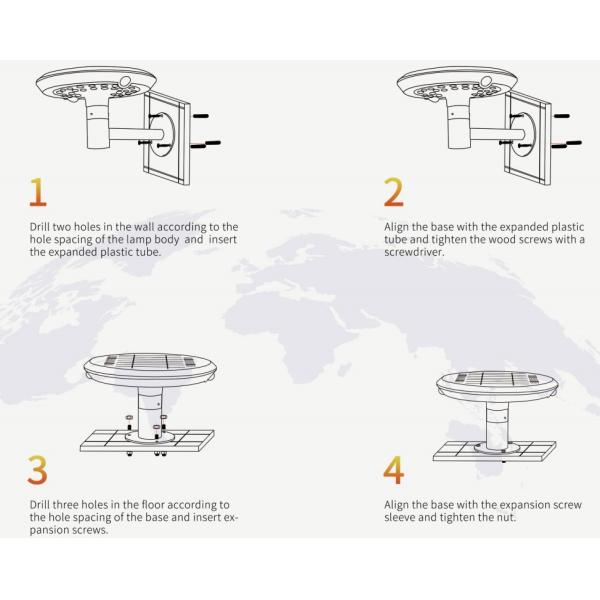 1

Drill two holes in the wall according to the hole spacing of the lamp body and insert the expanded plastic tube.

2

Align the base with the expanded plastic tube and tighten the wood screws with a screwdriver.

3

Drill three holes in the floor according to the hole spacing of the base and insert expansion screws.

4

Align the base with the expansion screw sleeve and tighten the nut.