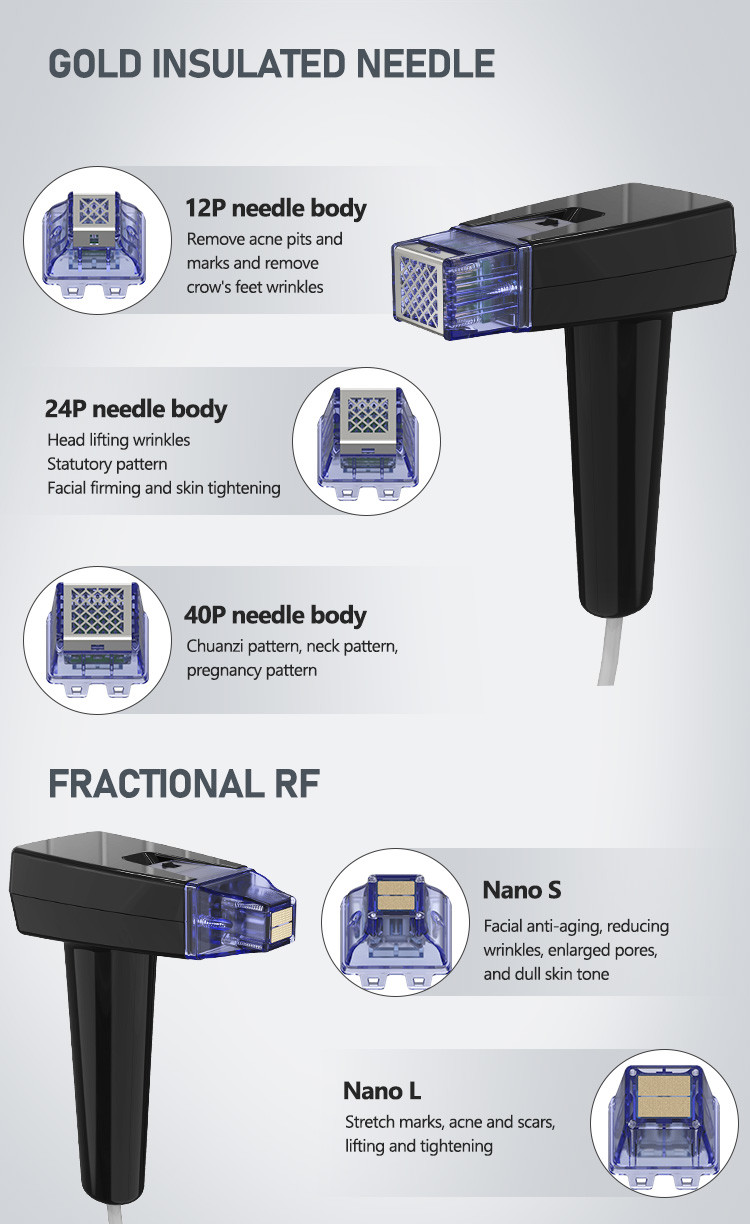 GOLD INSULATED NEEDLE

12P needle body
Remove acne pits and marks and remove crow's feet wrinkles

24P needle body
Head lifting wrinkles
Statutory pattern
Facial firming and skin tightening

40P needle body
Chuanzi pattern, neck pattern, pregnancy pattern

FRACTIONAL RF

Nano S
Facial anti-aging, reducing wrinkles, enlarged pores, and dull skin tone

Nano L
Stretch marks, acne and scars, lifting and tightening