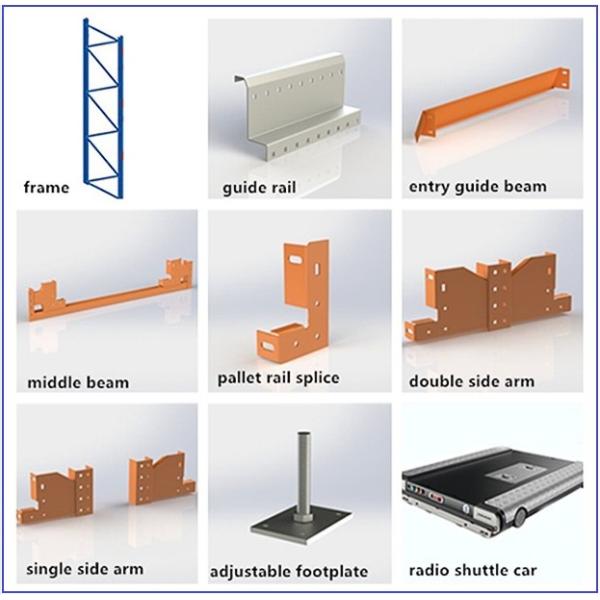 frame

guide rail

entry guide beam

middle beam

pallet rail splice

double side arm

single side arm

adjustable footplate

radio shuttle car