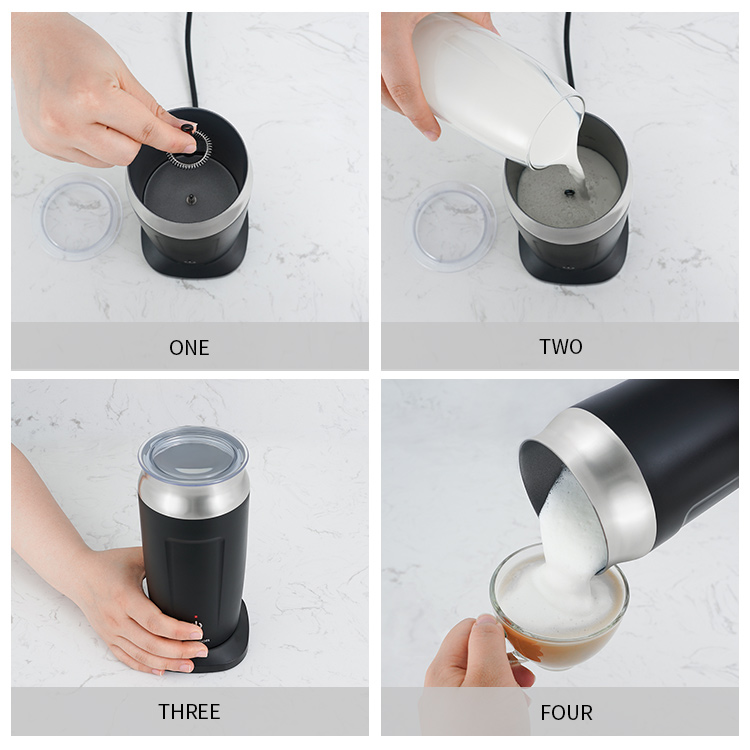 ONE

TWO

THREE

FOUR