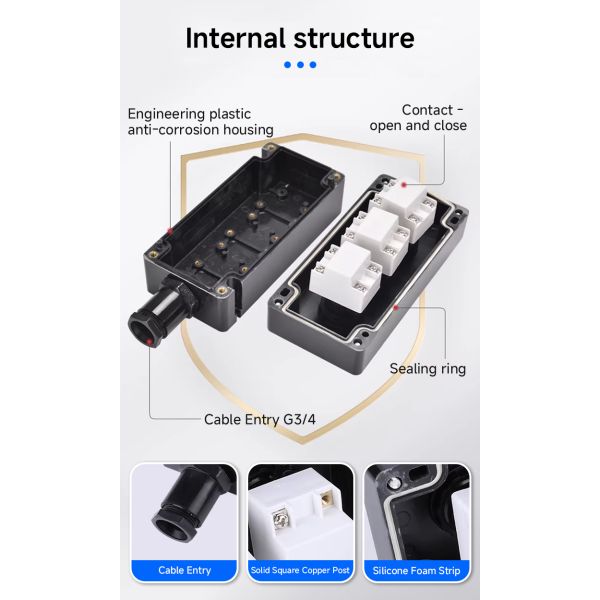 Internal structure

Engineering plastic anti-corrosion housing

Contact - open and close

Sealing ring

Cable Entry G3/4

Cable Entry

Solid Square Copper Post

Silicone Foam Strip