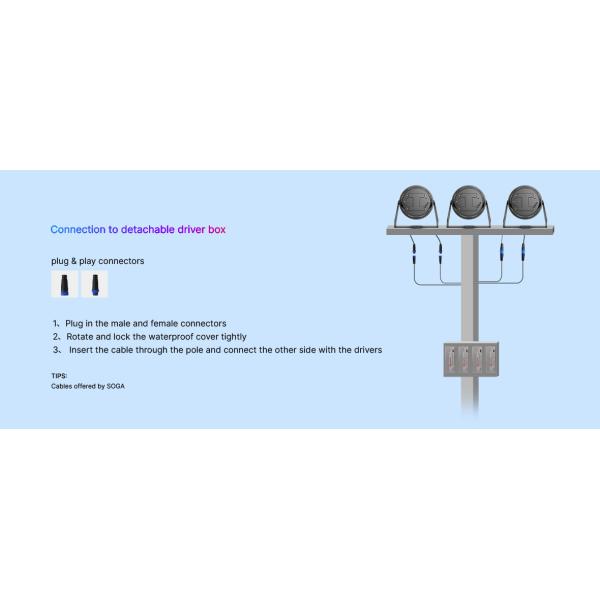 Connection to detachable driver box

plug & play connectors

1、Plug in the male and female connectors
2、Rotate and lock the waterproof cover tightly
3、 Insert the cable through the pole and connect the other side with the drivers

TIPS:
Cables offered by SOGA