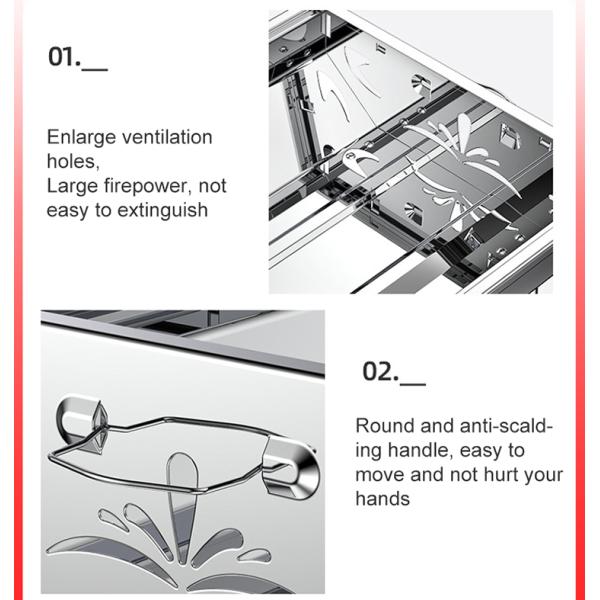 01.__

Enlarge ventilation holes,
Large firepower, not easy to extinguish

02.__

Round and anti-scalding handle, easy to move and not hurt your hands