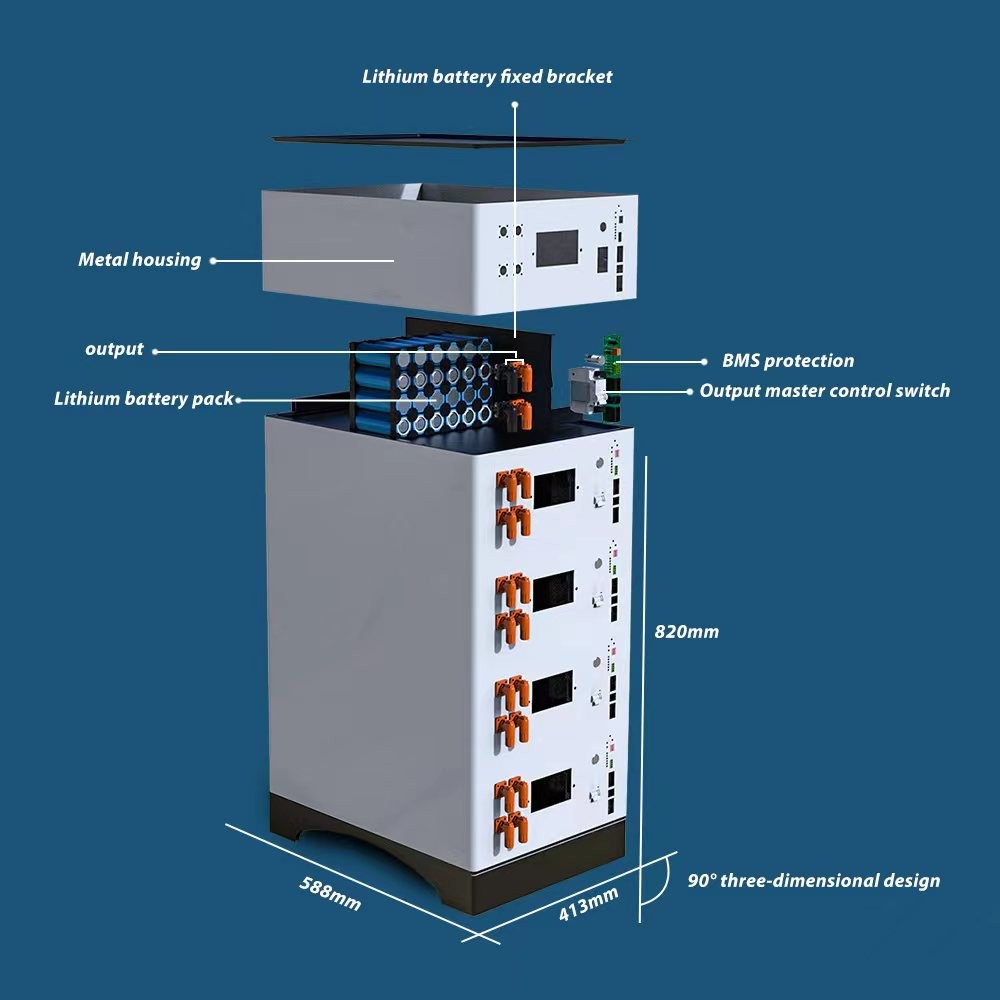 Lithium battery fixed bracket

Metal housing

output

Lithium battery pack

BMS protection

Output master control switch

820mm

588mm

413mm

90° three-dimensional design