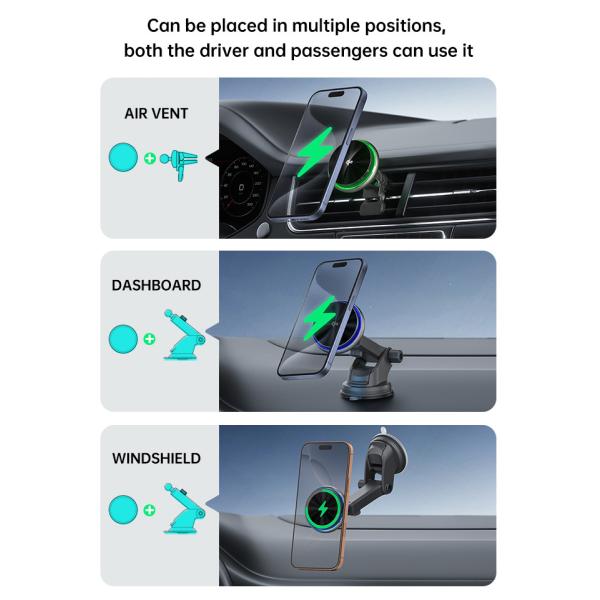 Can be placed in multiple positions, both the driver and passengers can use it

AIR VENT

DASHBOARD

WINDSHIELD