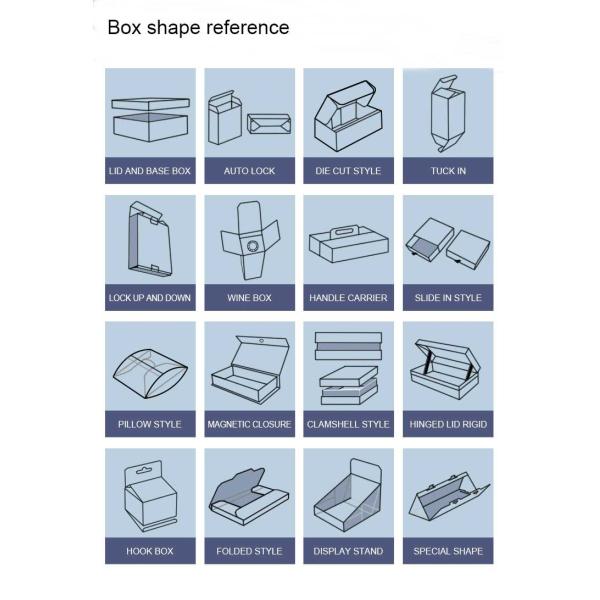 Box shape reference

LID AND BASE BOX

AUTO LOCK

DIE CUT STYLE

TUCK IN

LOCK UP AND DOWN

WINE BOX

HANDLE CARRIER

SLIDE IN STYLE

PILLOW STYLE

MAGNETIC CLOSURE

CLAMSHELL STYLE

HINGED LID RIGID

HOOK BOX

FOLDED STYLE

DISPLAY STAND

SPECIAL SHAPE