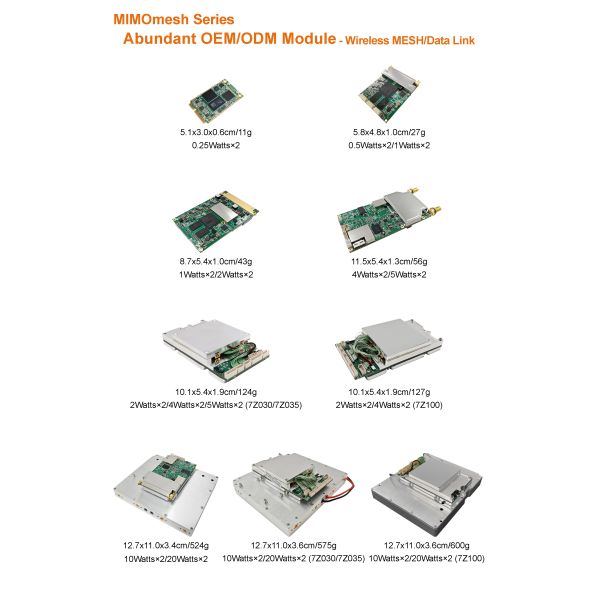 MIMOmesh Series
Abundant OEM/ODM Module - Wireless MESH/Data Link

5.1x3.0x0.6cm/11g
0.25Watts×2

5.8x4.8x1.0cm/27g
0.5Watts×2/1Watts×2

8.7x5.4x1.0cm/43g
1Watts×2/2Watts×2

11.5x5.4x1.3cm/56g
4Watts×2/5Watts×2

10.1x5.4x1.9cm/124g
2Watts×2/4Watts×2/5Watts×2 (7Z030/7Z035)

10.1x5.4x1.9cm/127g
2Watts×2/4Watts×2 (7Z100)

12.7x11.0x3.4cm/524g
10Watts×2/20Watts×2

12.7x11.0x3.6cm/575g
10Watts×2/20Watts×2 (7Z030/7Z035)

12.7x11.0x3.6cm/600g
10Watts×2/20Watts×2 (7Z100)