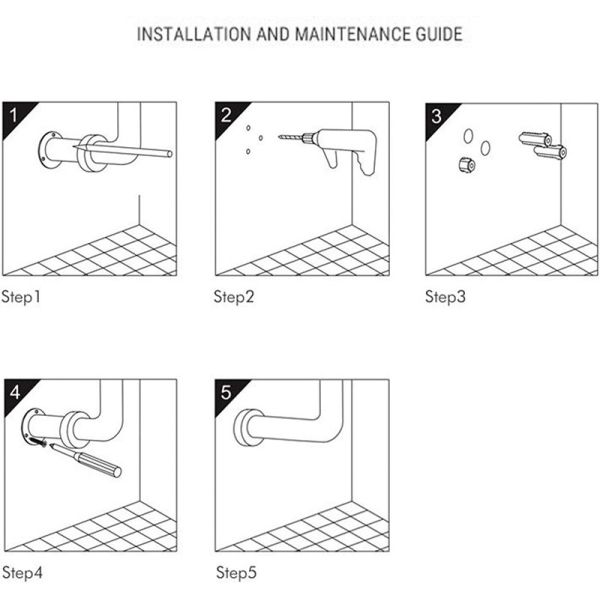 INSTALLATION AND MAINTENANCE GUIDE

1

Step1

2

Step2

3

Step3

4

Step4

5

Step5