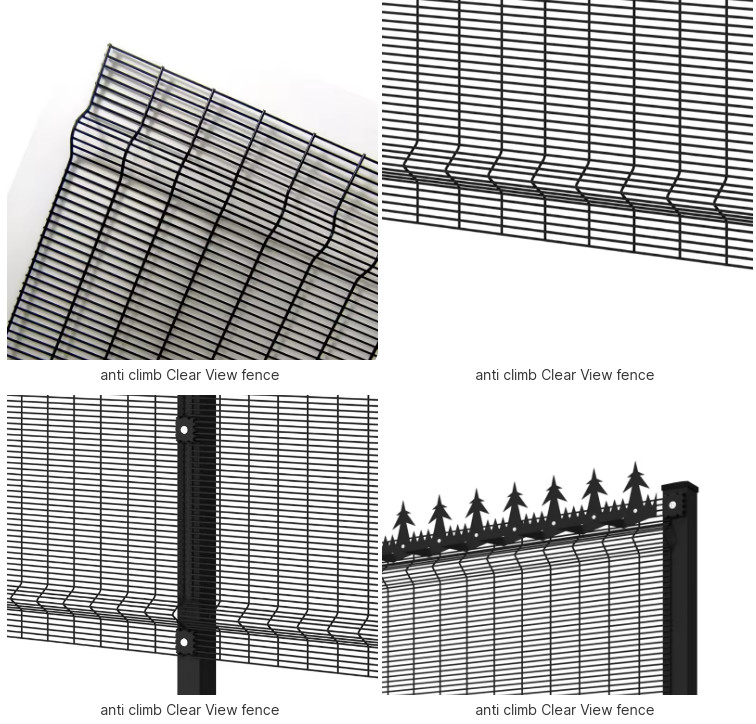 anti climb Clear View fence

anti climb Clear View fence

anti climb Clear View fence

anti climb Clear View fence