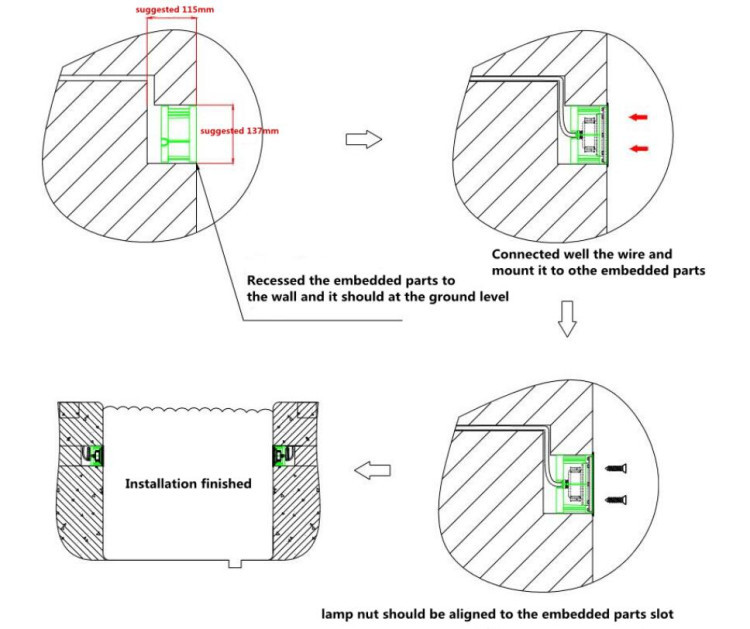 suggested 115mm

suggested 137mm

Connected well the wire and mount it to othe embedded parts

Recessed the embedded parts to the wall and it should at the ground level

Installation finished

lamp nut should be aligned to the embedded parts slot