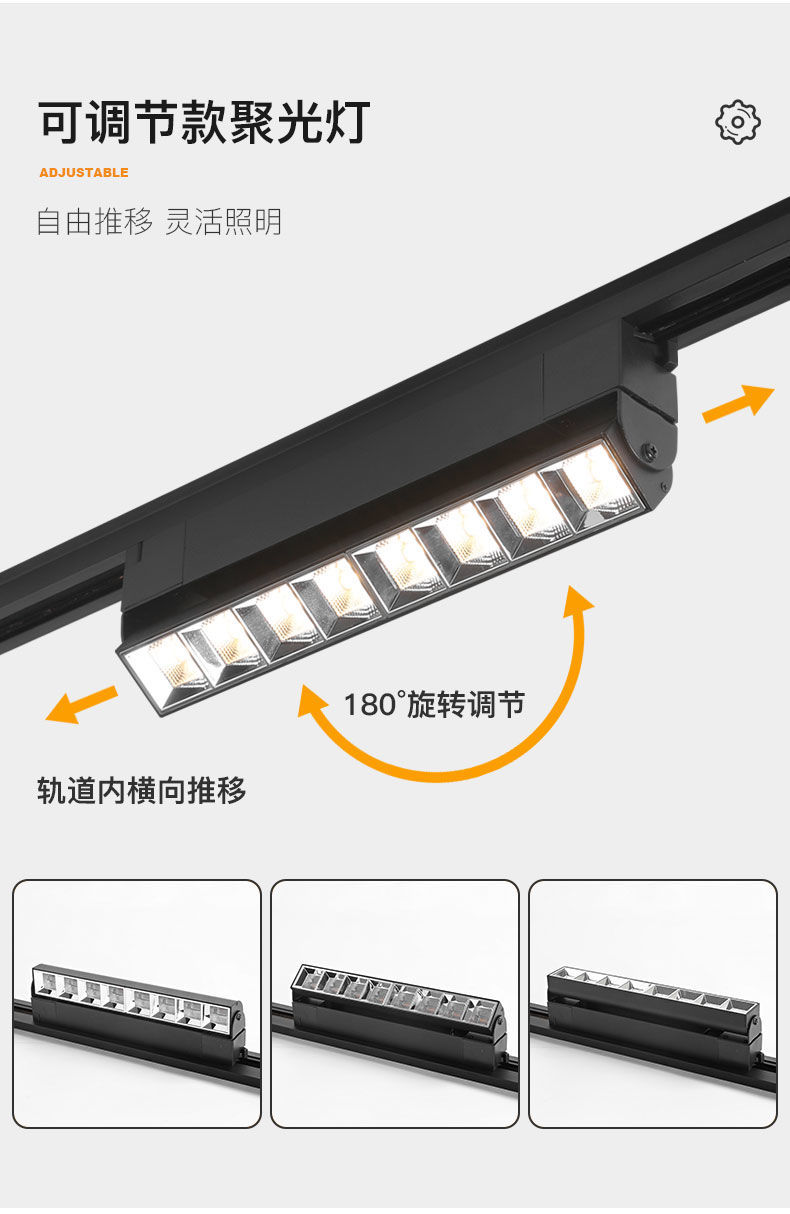 可调节款聚光灯

ADJUSTABLE

自由推移 灵活照明

180°旋转调节

轨道内横向推移