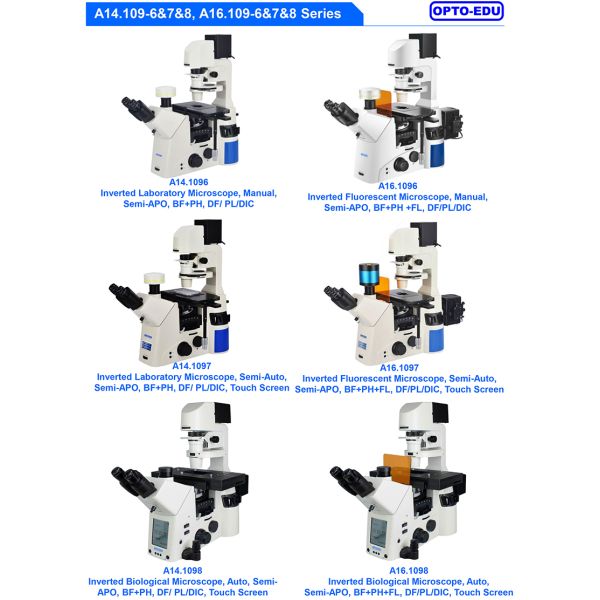 A14.109-6&7&8, A16.109-6&7&8 Series

OPTO-EDU

A14.1096
Inverted Laboratory Microscope, Manual, Semi-APO, BF+PH, DF/ PL/DIC

A16.1096
Inverted Fluorescent Microscope, Manual, Semi-APO, BF+PH +FL, DF/PL/DIC

A14.1097
Inverted Laboratory Microscope, Semi-Auto, Semi-APO, BF+PH, DF/ PL/DIC, Touch Screen

A16.1097
Inverted Fluorescent Microscope, Semi-Auto, Semi-APO, BF+PH+FL, DF/PL/DIC, Touch Screen

A14.1098
Inverted Biological Microscope, Auto, Semi-APO, BF+PH, DF/ PL/DIC, Touch Screen

A16.1098
Inverted Biological Microscope, Auto, Semi-APO, BF+PH+FL, DF/PL/DIC, Touch Screen