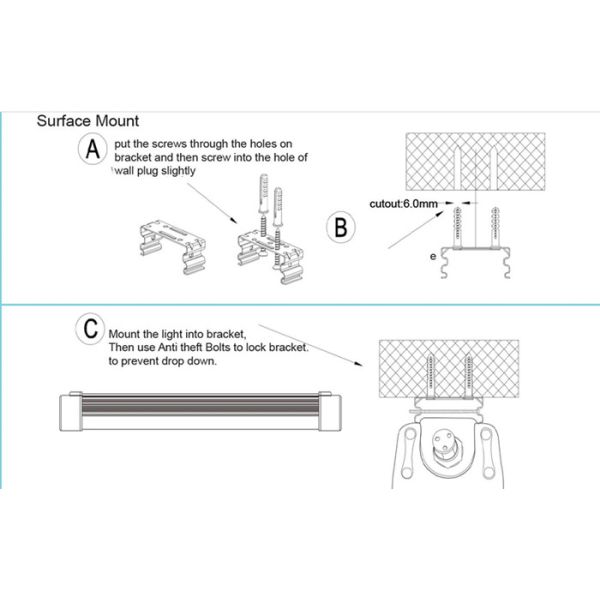 Surface Mount

A put the screws through the holes on bracket and then screw into the hole of wall plug slightly

B

cutout:6.0mm

e

C Mount the light into bracket, Then use Anti theft Bolts to lock bracket. to prevent drop down.