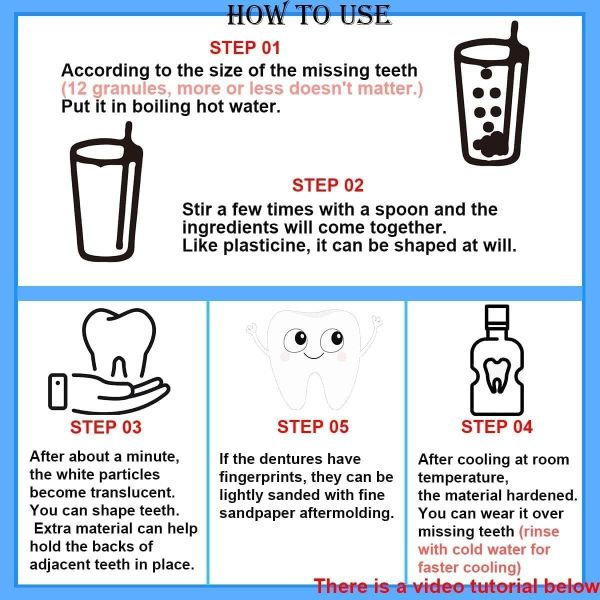 HOW TO USE

STEP 01
According to the size of the missing teeth (12 granules, more or less doesn't matter.) Put it in boiling hot water.

STEP 02
Stir a few times with a spoon and the ingredients will come together. Like plasticine, it can be shaped at will.

STEP 03
After about a minute, the white particles become translucent. You can shape teeth. Extra material can help hold the backs of adjacent teeth in place.

STEP 05
If the dentures have fingerprints, they can be lightly sanded with fine sandpaper aftermolding.

STEP 04
After cooling at room temperature, the material hardened. You can wear it over missing teeth (rinse with cold water for faster cooling)

There is a video tutorial below