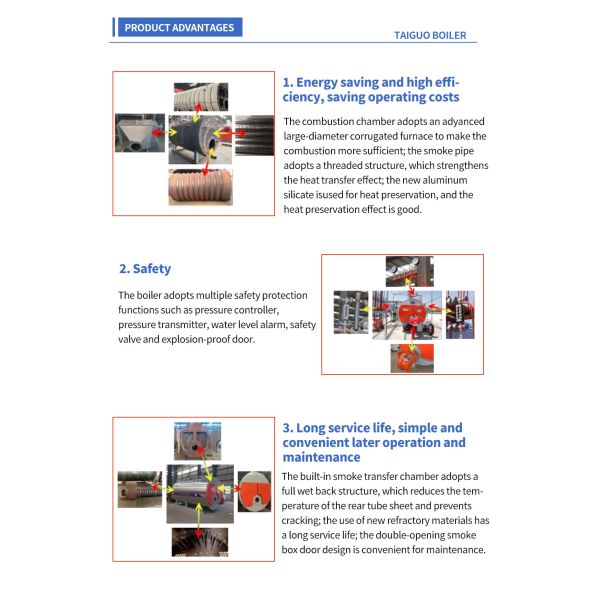 PRODUCT ADVANTAGES

TAIGUO BOILER

1. Energy saving and high efficiency, saving operating costs

The combustion chamber adopts an adyanced large-diameter corrugated furnace to make the combustion more sufficient; the smoke pipe adopts a threaded structure, which strengthens the heat transfer effect; the new aluminum silicate isused for heat preservation, and the heat preservation effect is good.

2. Safety

The boiler adopts multiple safety protection functions such as pressure controller, pressure transmitter, water level alarm, safety valve and explosion-proof door.

3. Long service life, simple and convenient later operation and maintenance

The built-in smoke transfer chamber adopts a full wet back structure, which reduces the temperature of the rear tube sheet and prevents cracking; the use of new refractory materials has a long service life; the double-opening smoke box door design is convenient for maintenance.