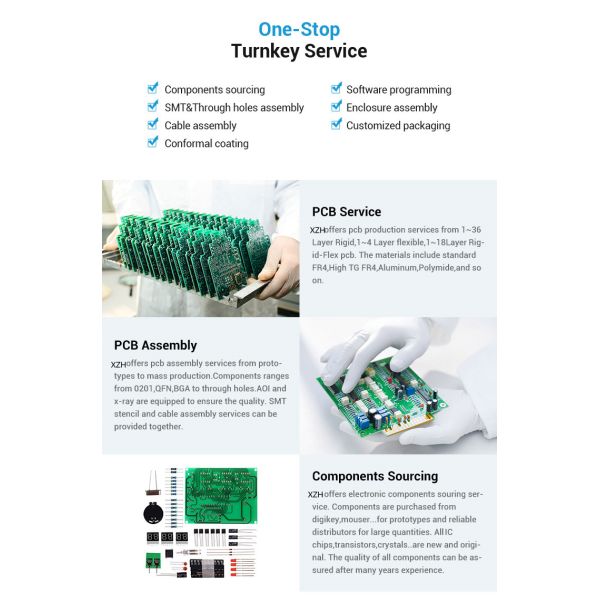 One-Stop
Turnkey Service

Components sourcing
SMT&Through holes assembly
Cable assembly
Conformal coating

Software programming
Enclosure assembly
Customized packaging

PCB Service

XZHoffers pcb production services from 1~36 Layer Rigid,1~4 Layer flexible,1~18Layer Rigid-Flex pcb. The materials include standard FR4,High TG FR4,Aluminum,Polymide,and so on.

PCB Assembly

XZHoffers pcb assembly services from prototypes to mass production.Components ranges from 0201,QFN,BGA to through holes.AOI and x-ray are equipped to ensure the quality. SMT stencil and cable assembly services can be provided together.

Components Sourcing

XZHoffers electronic components souring service. Components are purchased from digikey,mouser...for prototypes and reliable distributors for large quantities. All IC chips,transistors,crystals..are new and original. The quality of all components can be assured after many years experience.