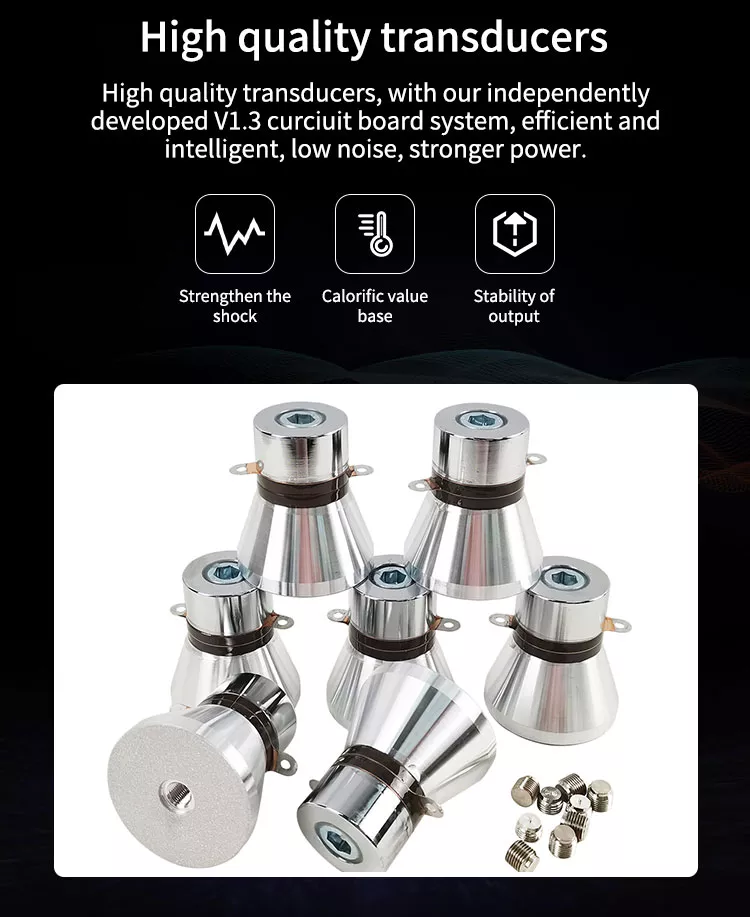 High quality transducers

High quality transducers, with our independently developed V1.3 curciuit board system, efficient and intelligent, low noise, stronger power.

Strengthen the shock

Calorific value base

Stability of output