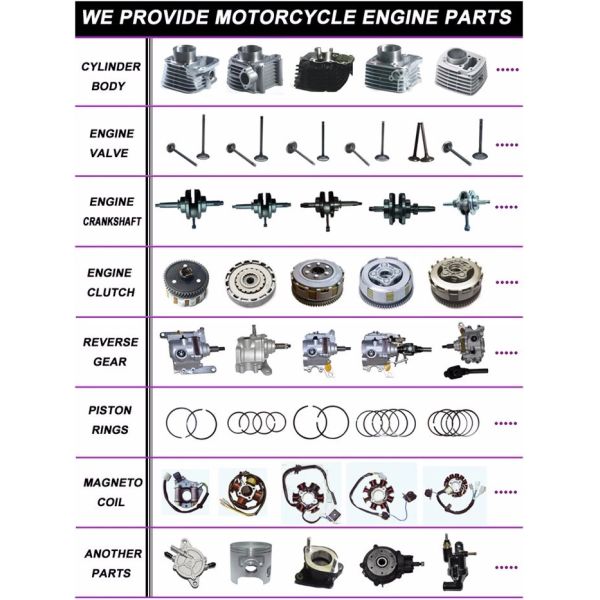 WE PROVIDE MOTORCYCLE ENGINE PARTS

CYLINDER BODY .....

ENGINE VALVE .....

ENGINE CRANKSHAFT .....

ENGINE CLUTCH .....

REVERSE GEAR .....

PISTON RINGS .....

MAGNETO COIL .....

ANOTHER PARTS .....