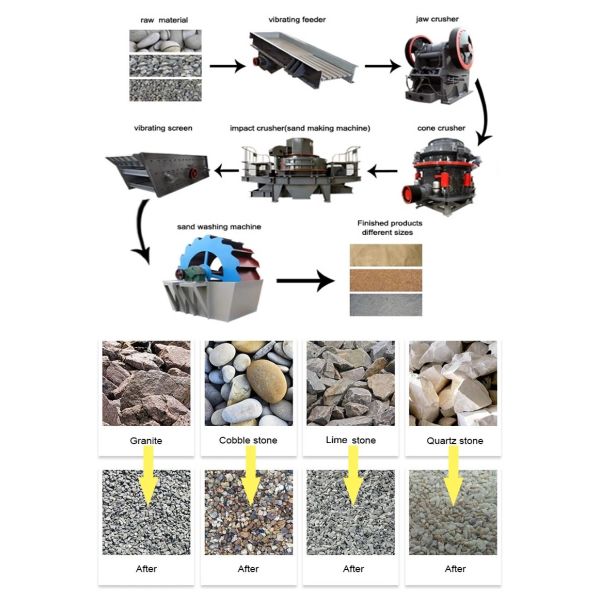 raw material

vibrating feeder

jaw crusher

vibrating screen

impact crusher(sand making machine)

cone crusher

sand washing machine

Finished products different sizes

Granite

Cobble stone

Lime stone

Quartz stone

After

After

After

After