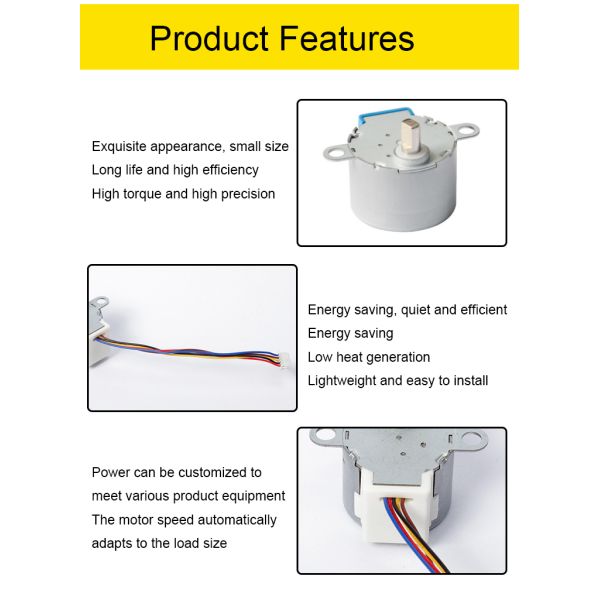 Product Features

Exquisite appearance, small size
Long life and high efficiency
High torque and high precision

Energy saving, quiet and efficient
Energy saving
Low heat generation
Lightweight and easy to install

Power can be customized to meet various product equipment
The motor speed automatically adapts to the load size