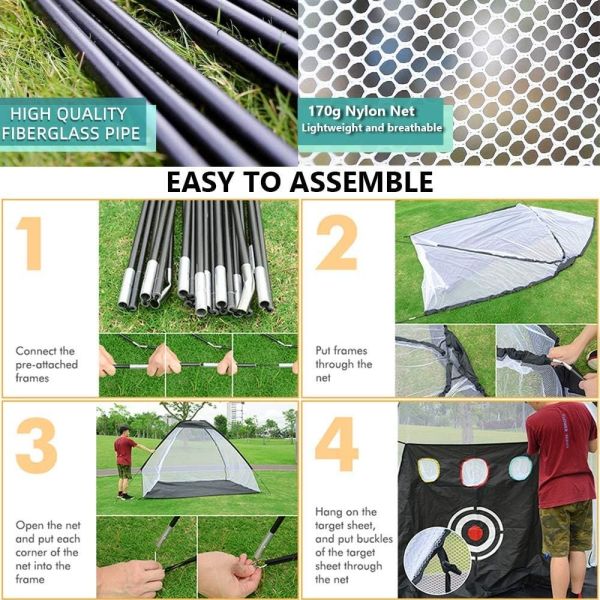 HIGH QUALITY FIBERGLASS PIPE

170g Nylon Net
Lightweight and breathable

EASY TO ASSEMBLE

1

Connect the pre-attached frames

2

Put frames through the net

3

Open the net and put each corner of the net into the frame

4

Hang on the target sheet, and put buckles of the target sheet through the net