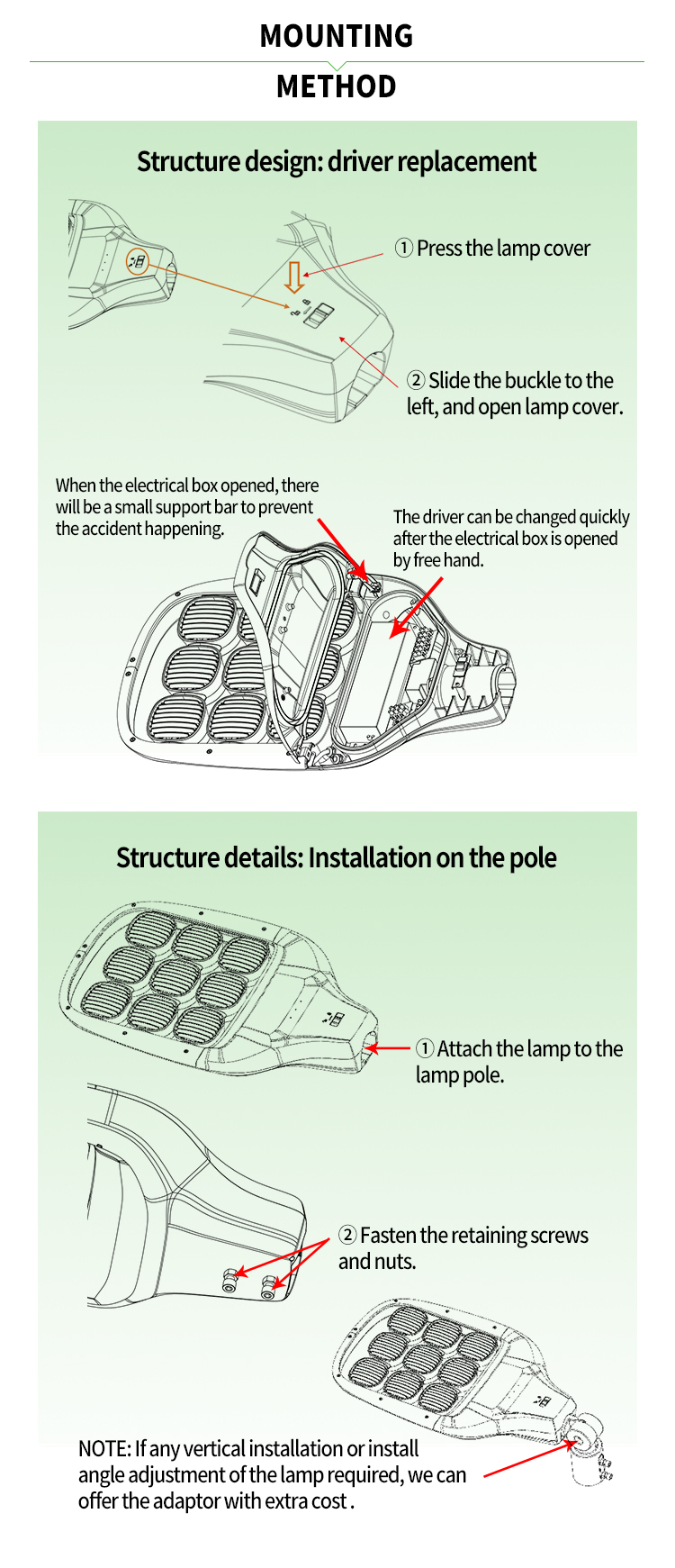 MOUNTING

METHOD

Structure design: driver replacement

① Press the lamp cover

② Slide the buckle to the left, and open lamp cover.

When the electrical box opened, there will be a small support bar to prevent the accident happening.

The driver can be changed quickly after the electrical box is opened by free hand.

Structure details: Installation on the pole

① Attach the lamp to the lamp pole.

② Fasten the retaining screws and nuts.

NOTE: If any vertical installation or install angle adjustment of the lamp required, we can offer the adaptor with extra cost .